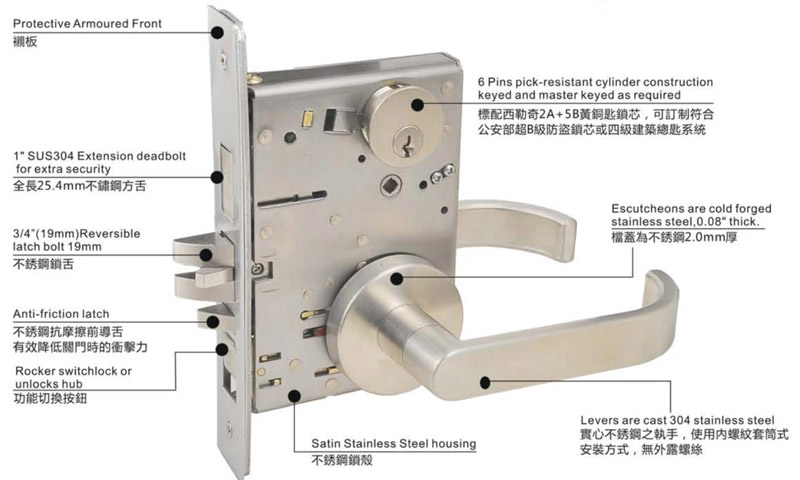 Protective Armoured Front
襯板

1" SUS304 Extension deadbolt for extra security
全長25.4mm不鏽鋼方舌

3/4"(19mm)Reversible latch bolt 19mm
不銹鋼鎖舌

Anti-friction latch
不銹鋼抗摩擦前導舌
有效降低關門時的衝擊力

Rocker switchlock or unlocks hub
功能切換按鈕

6 Pins pick-resistant cylinder construction keyed and master keyed as required
標配西勒奇2A+5B黃銅匙鎖芯，可訂制符合公安部超B級防盜鎖芯或四級建築總匙系統

Escutcheons are cold forged stainless steel,0.08" thick.
檔蓋為不銹鋼2.0mm厚

Satin Stainless Steel housing
不銹鋼鎖殼

Levers are cast 304 stainless steel
實心不銹鋼之執手，使用內螺紋套筒式安裝方式，無外露螺絲